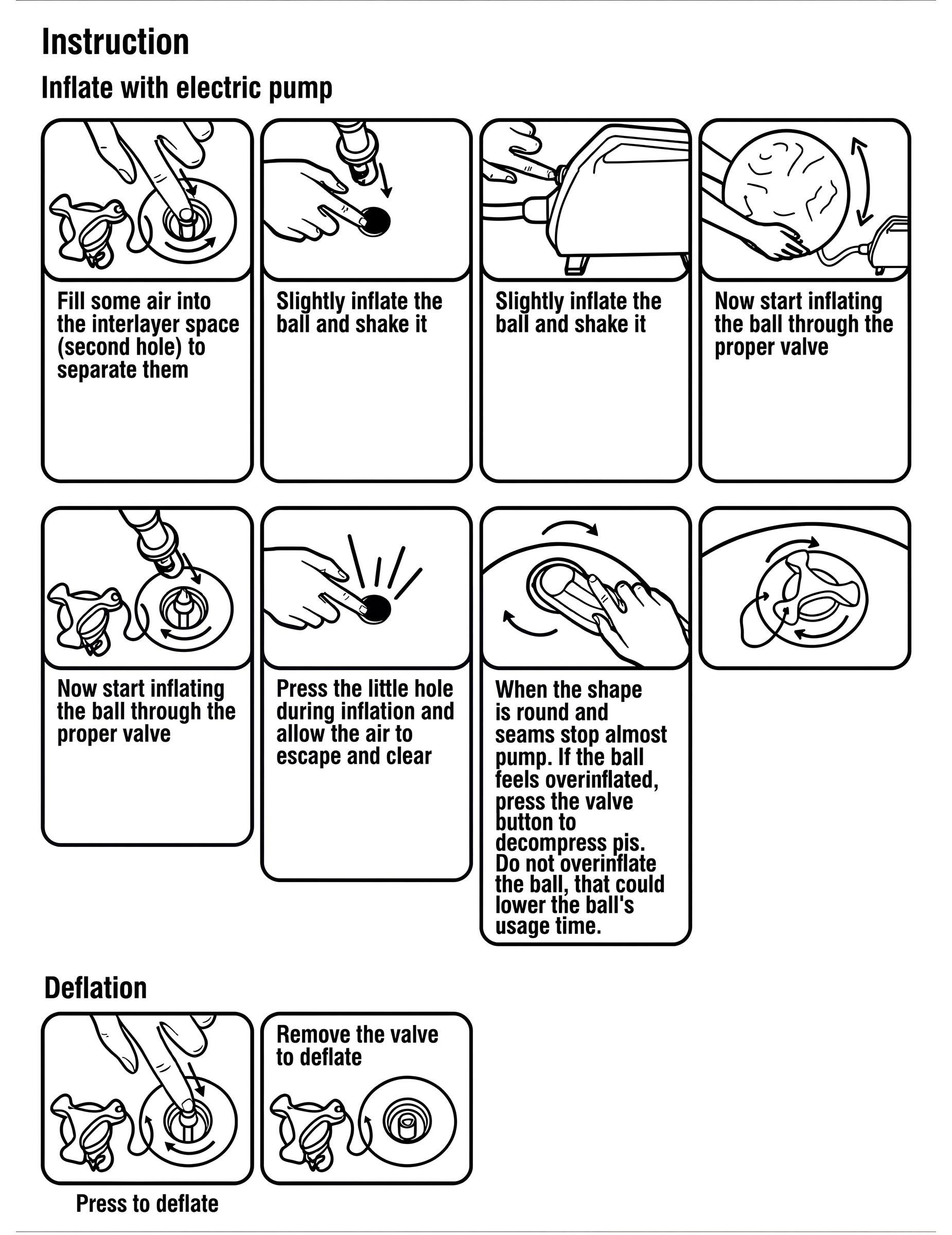 Instruction

Inflate with electric pump

Fill some air into the interlayer space (second hole) to separate them

Slightly inflate the ball and shake it

Slightly inflate the ball and shake it

Now start inflating the ball through the proper valve

Now start inflating the ball through the proper valve

Press the little hole during inflation and allow the air to escape and clear

When the shape is round and seams stop almost pump. If the ball feels overinflated, press the valve button to decompress pis. Do not overinflate the ball, that could lower the ball's usage time.

Deflation

Press to deflate

Remove the valve to deflate