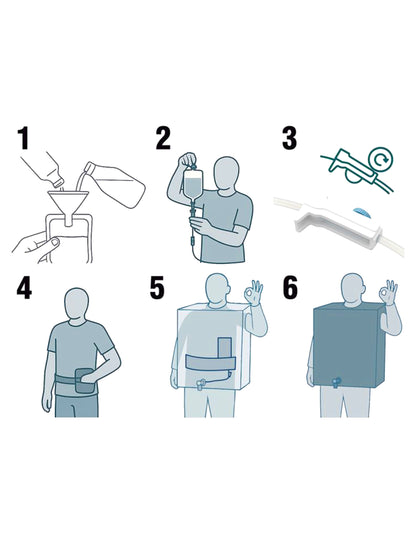 1
2
3
4
5
6