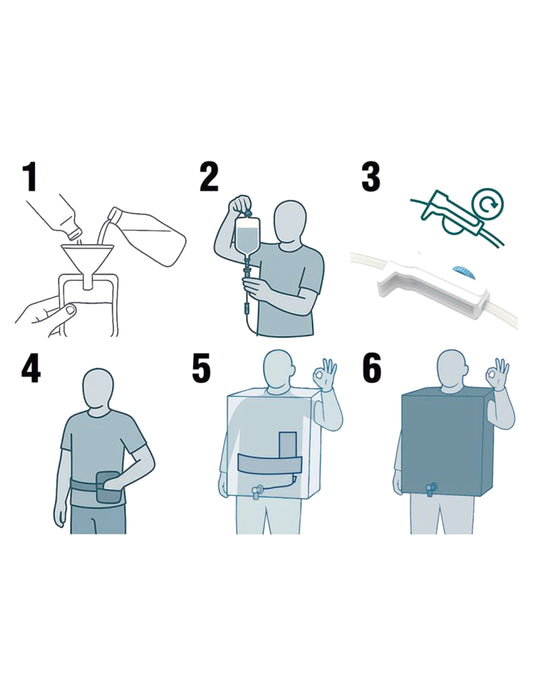 1

2

3

4

5

6