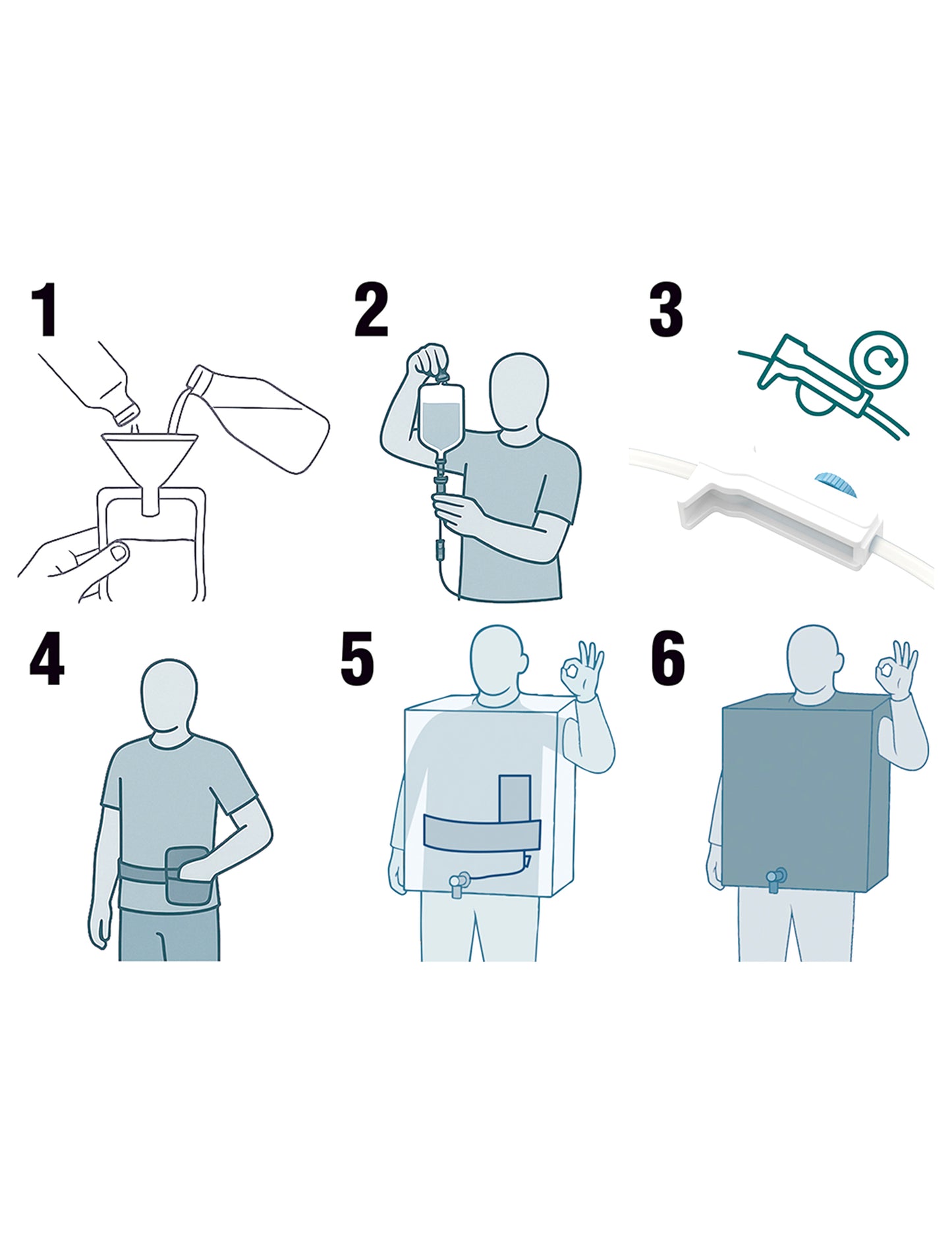 1

2

3

4

5

6